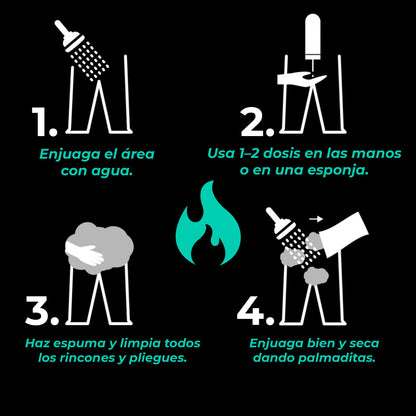 1.

Enjuaga el área con agua.

2.

Usa 1–2 dosis en las manos o en una esponja.

3.

Haz espuma y limpia todos los rincones y pliegues.

4.

Enjuaga bien y seca dando palmaditas.